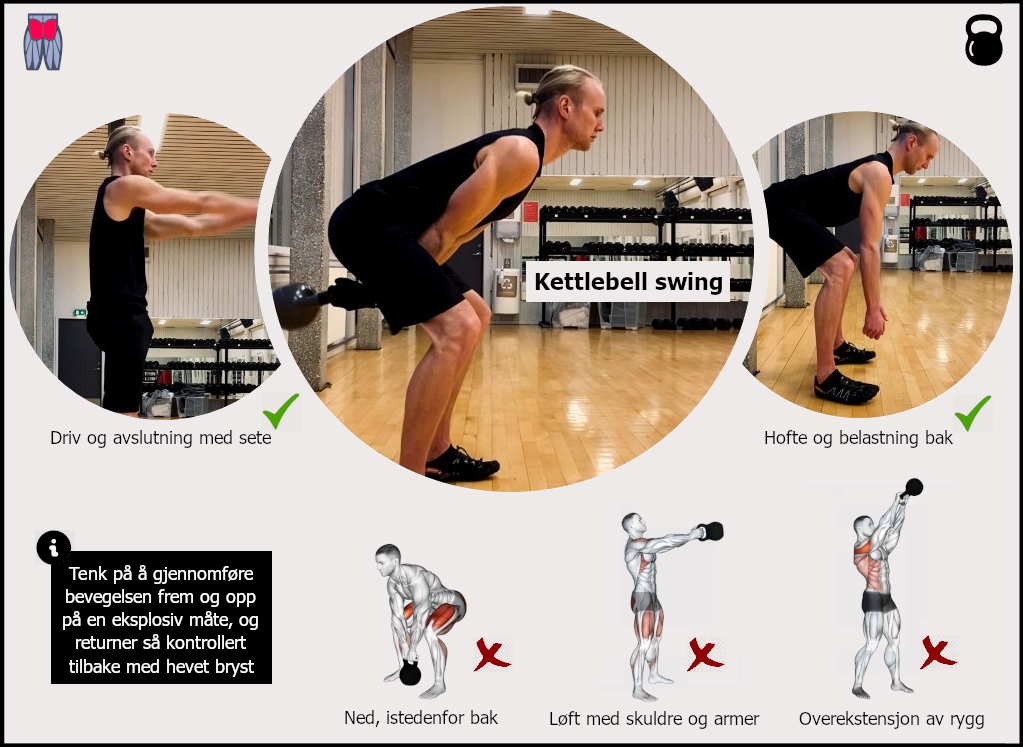 Kettlebell swing

Driv og avslutning med sete

Hofte og belastning bak

Tenk på å gjennomføre bevegelsen frem og opp på en eksplosiv måte, og returner så kontrollert tilbake med hevet bryst

Ned, istedenfor bak

Løft med skuldre og armer

Overekstensjon av rygg